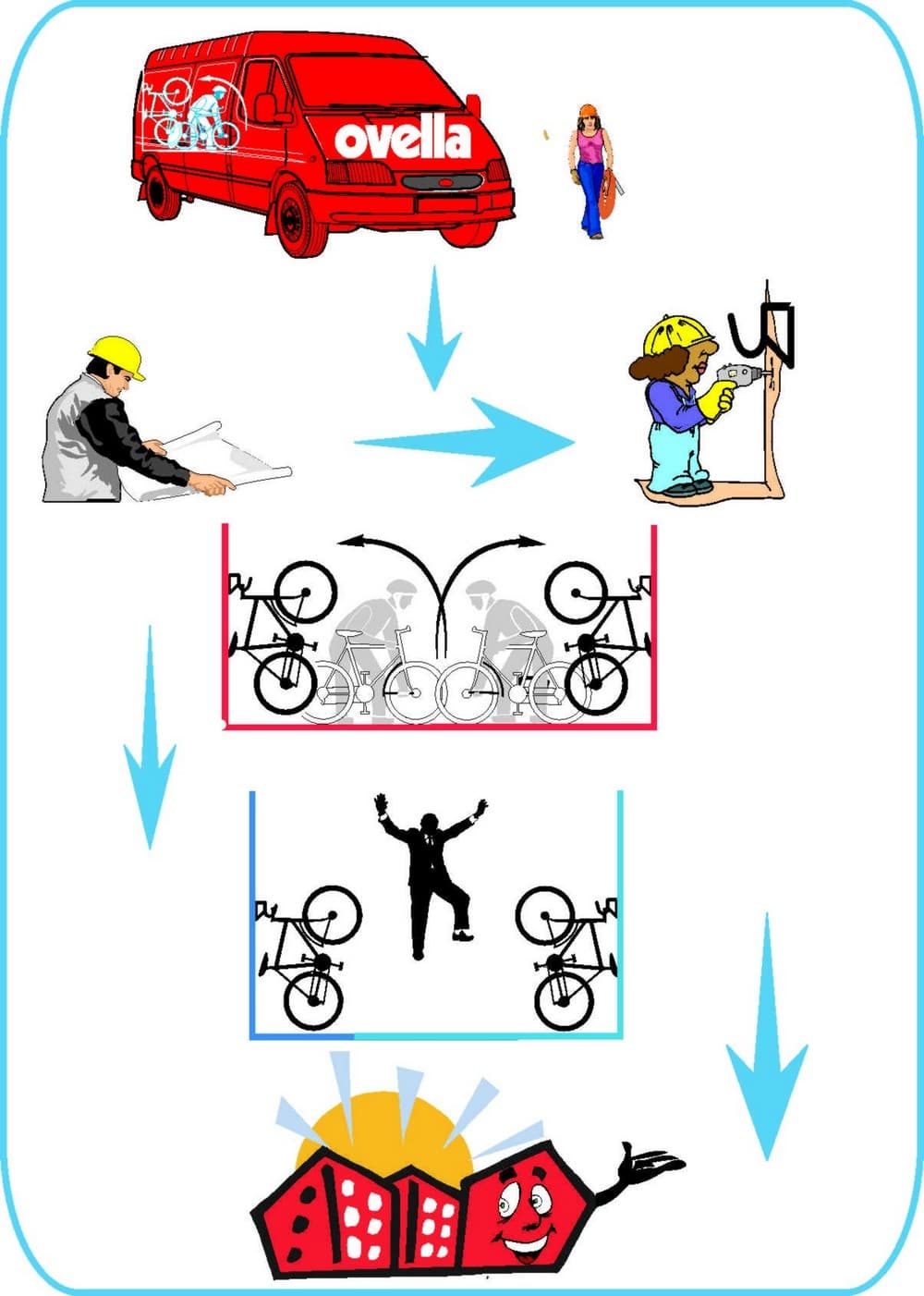 ovella