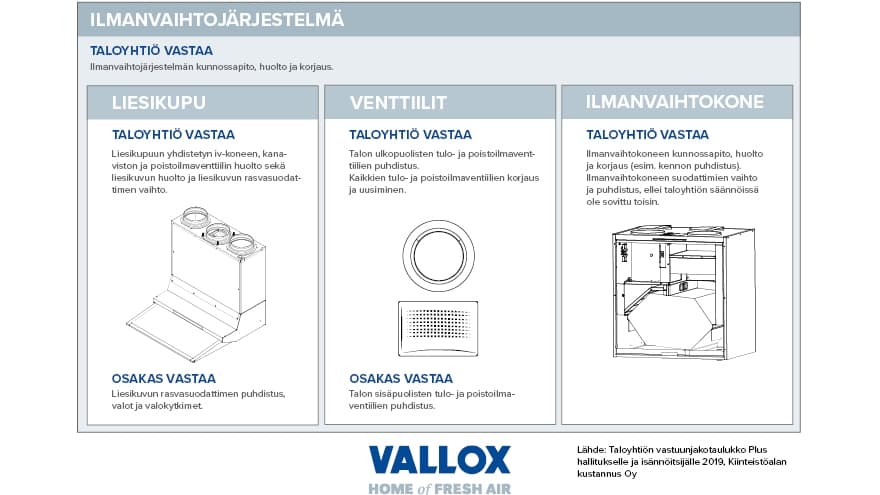 ILMANVAIHTOJÄRJESTELMÄ

TALOYHTIÖ VASTAA
Ilmanvaihtojärjestelmän kunnossapito, huolto ja korjaus.

LIESIKUPU

TALOYHTIÖ VASTAA
Liesikupuun yhdistetyn iv-koneen, kanaviston ja poistoilmaventtiilin huolto sekä liesikuvun huolto ja liesikuvun rasvasuodattimen vaihto.

OSAKAS VASTAA
Liesikuvun rasvasuodattimen puhdistus, valot ja valokytkimet.

VENTTIILIT

TALOYHTIÖ VASTAA
Talon ulkopuolisten tulo- ja poistoilmaventtiilien puhdistus.
Kaikkien tulo- ja poistoilmaventtiilien korjaus ja uusiminen.

OSAKAS VASTAA
Talon sisäpuolisten tulo- ja poistoilmaventtiilien puhdistus.

ILMANVAIHTOKONE

TALOYHTIÖ VASTAA
Ilmanvaihtokoneen kunnossapito, huolto ja korjaus (esim. kennon puhdistus).
Ilmanvaihtokoneen suodattimien vaihto ja puhdistus, ellei taloyhtiön säännöissä ole sovittu toisin.

VALLOX
HOME of FRESH AIR

Lähde: Taloyhtiön vastuunjakotaulukko Plus hallitukselle ja isännöitsijälle 2019, Kiinteistöalan kustannus Oy